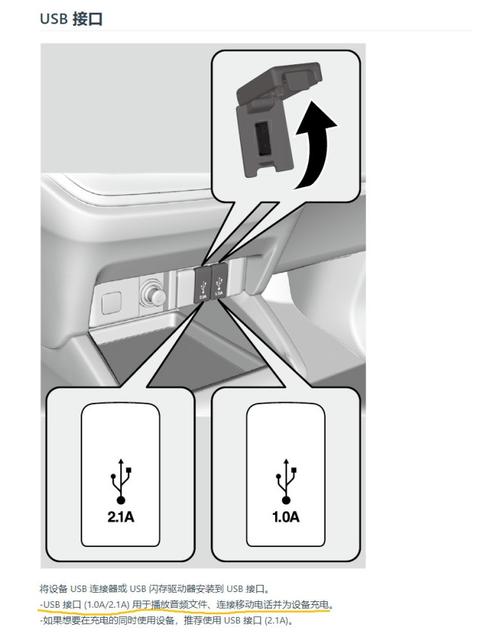 USB 接口

2.1A

1.0A

将设备 USB 连接器或 USB 闪存驱动器安装到 USB 接口。
-USB 接口 (1.0A/2.1A) 用于播放音频文件、连接移动电话并为设备充电。
-如果想要在充电的同时使用设备，推荐使用 USB 接口 (2.1A)。