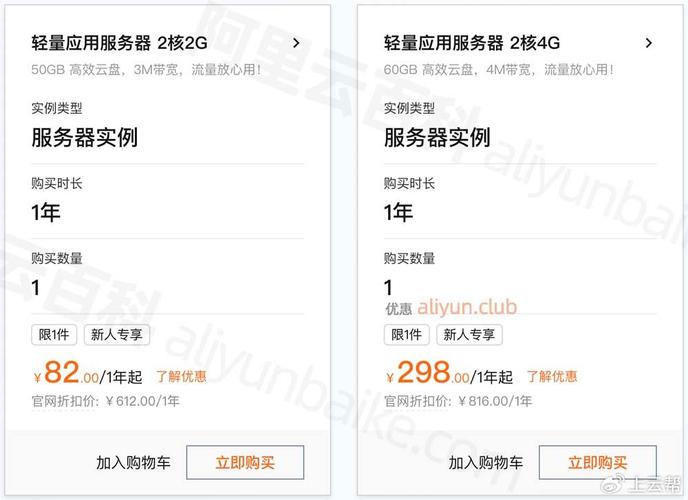 轻量应用服务器 2核2G
50GB 高效云盘，3M带宽，流量放心用！

实例类型
服务器实例

购买时长
1年

购买数量
1

限1件 新人专享

¥82.00/1年起 了解优惠
官网折扣价：¥612.00/1年

加入购物车 立即购买

轻量应用服务器 2核4G
60GB 高效云盘，4M带宽，流量放心用！

实例类型
服务器实例

购买时长
1年

购买数量
1

优惠 aliyun.club

限1件 新人专享

¥298.00/1年起 了解优惠
官网折扣价：¥816.00/1年

加入购物车 立即购买

阿里云百科 aliyunbaike.com

上云帮