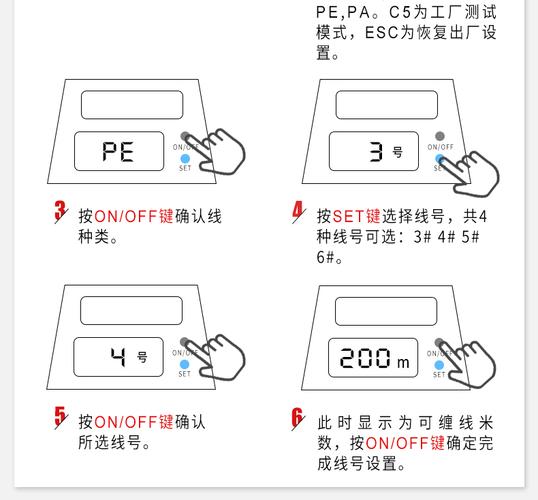 PE,PA。C5为工厂测试模式，ESC为恢复出厂设置。

PE
ON/OFF
SET

3号
ON/OFF
SET

3 按ON/OFF键确认线种类。

4 按SET键选择线号，共4种线号可选：3# 4# 5# 6#。

4号
ON/OFF
SET

200m
ON/OFF
SET

5 按ON/OFF键确认所选线号。

6 此时显示为可缠线米数，按ON/OFF键确定完成线号设置。