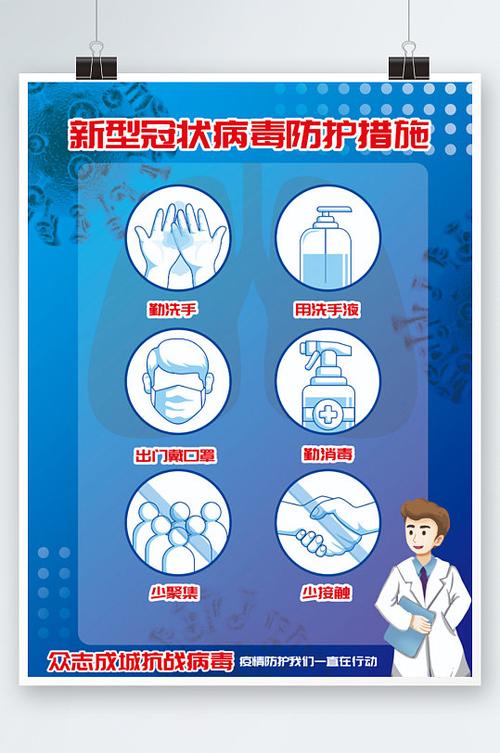 新型冠状病毒防护措施

勤洗手

用洗手液

出门戴口罩

勤消毒

少聚集

少接触

众志成城抗战病毒 疫情防护我们一直在行动